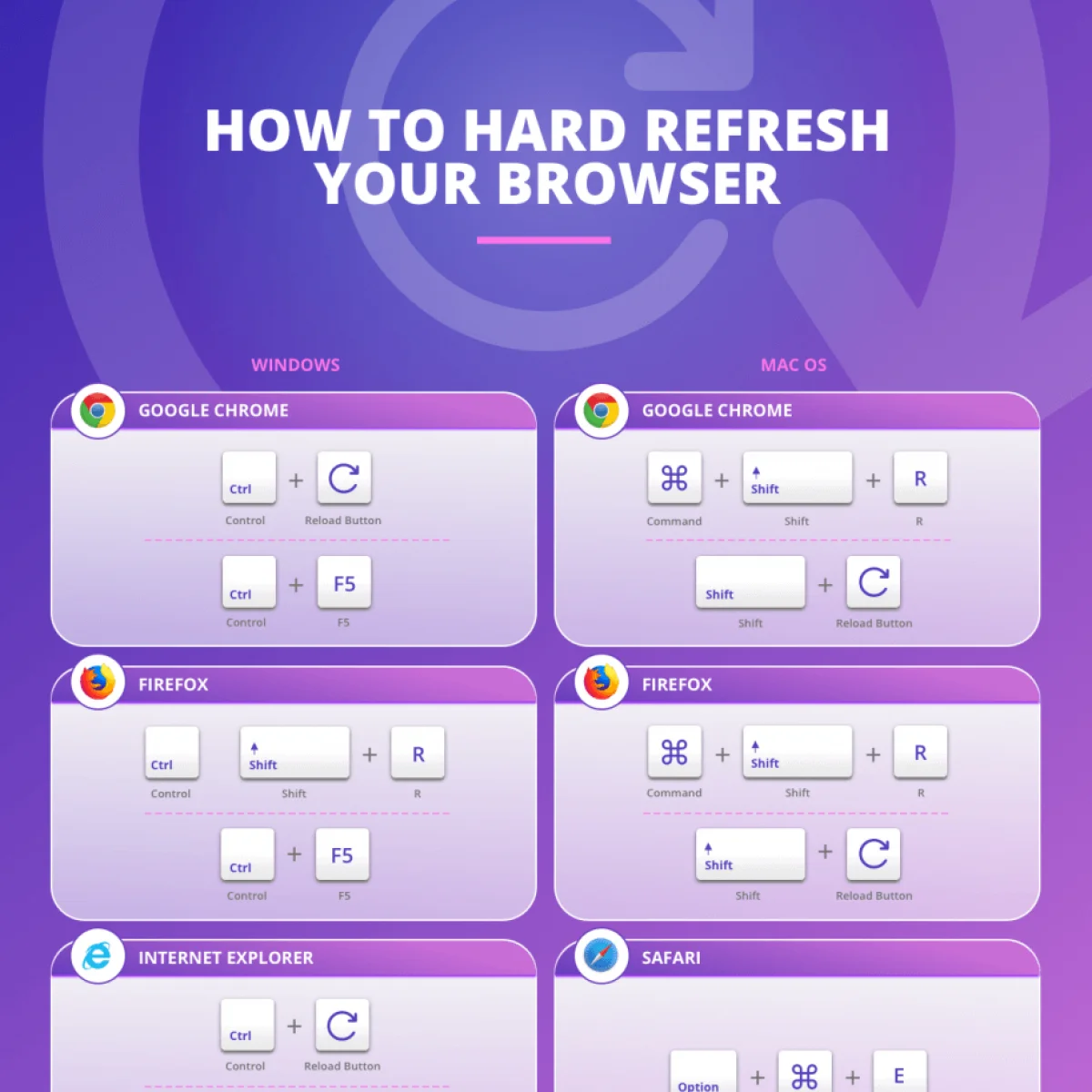 HOW TO HARD REFRESH YOUR BROWSER

WINDOWS

GOOGLE CHROME

Ctrl + 
Control Reload Button

Ctrl + F5
Control F5

FIREFOX

Ctrl Shift + R
Control Shift R

Ctrl + F5
Control F5

INTERNET EXPLORER

Ctrl + 
Control Reload Button

MAC OS

GOOGLE CHROME

⌘ + Shift + R
Command Shift R

Shift + 
Shift Reload Button

FIREFOX

⌘ + Shift + R
Command Shift R

Shift + 
Shift Reload Button

SAFARI

Option + ⌘ + E