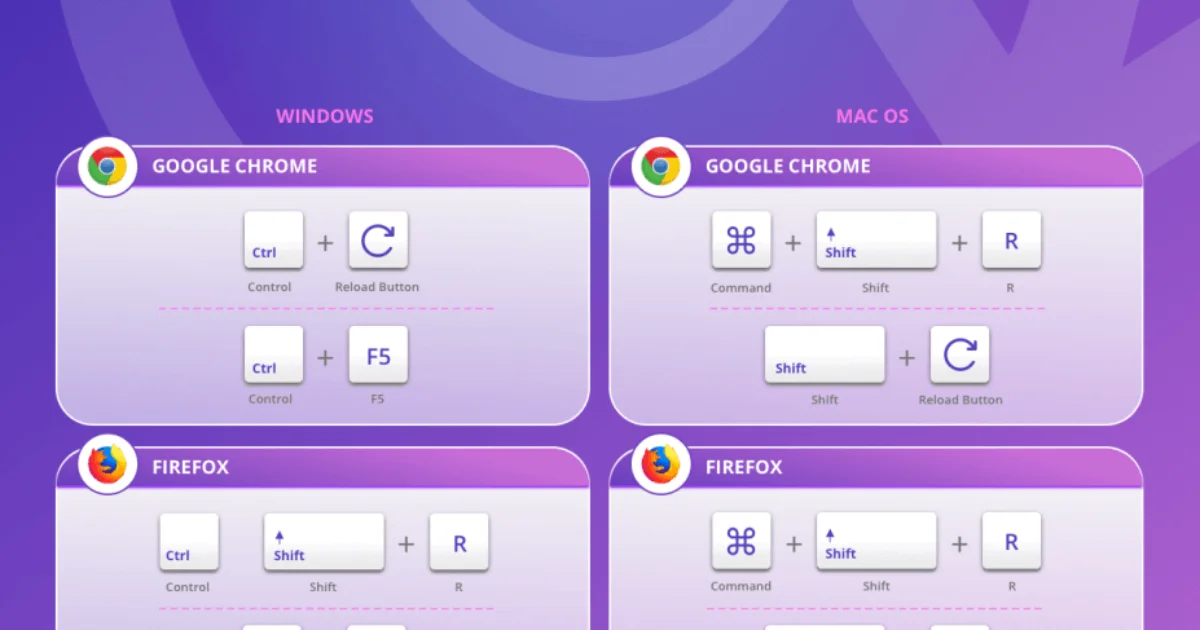 WINDOWS

GOOGLE CHROME

Ctrl + 

Control Reload Button

Ctrl + F5

Control F5

FIREFOX

Ctrl Shift + R

Control Shift R

MAC OS

GOOGLE CHROME

⌘ + Shift + R

Command Shift R

Shift + 

Shift Reload Button

FIREFOX

⌘ + Shift + R

Command Shift R