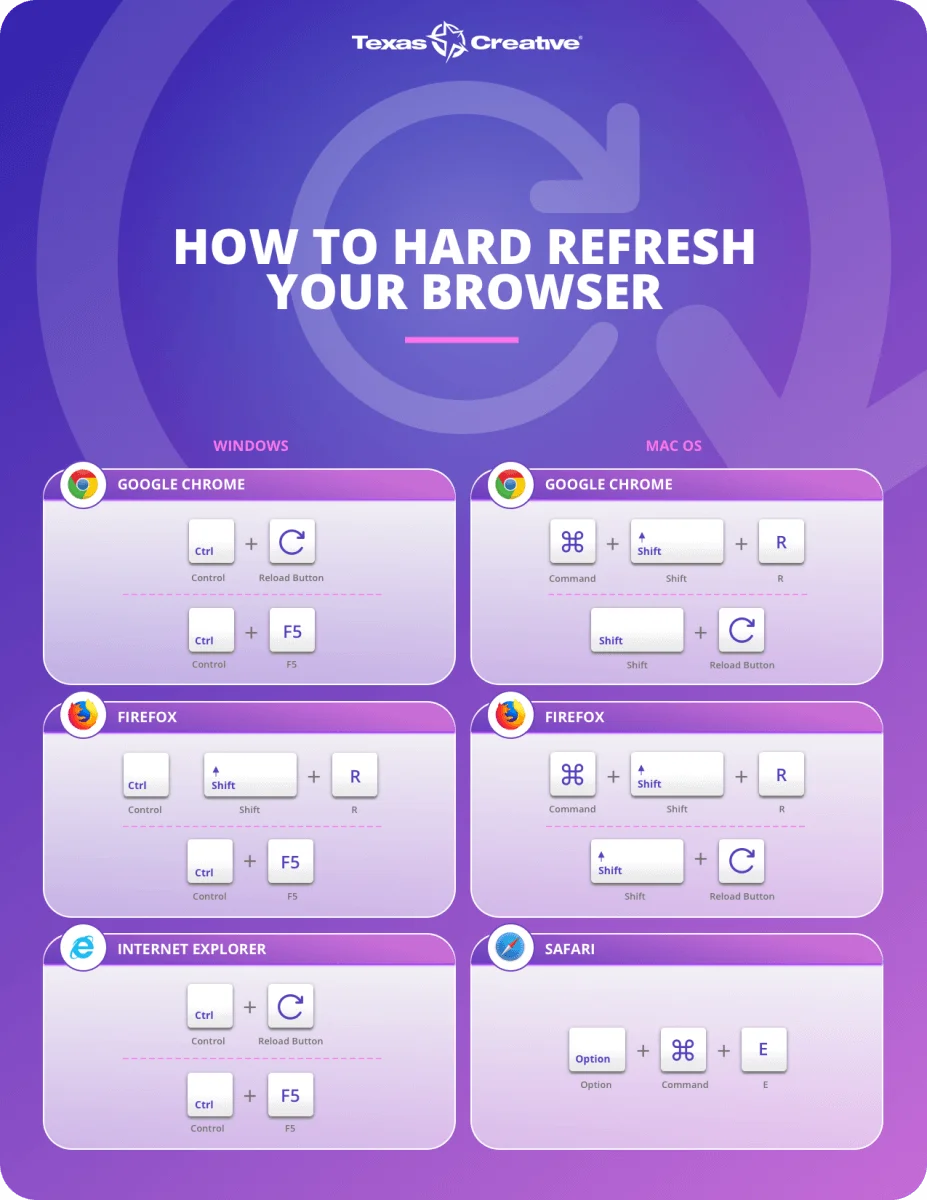 Texas Creative

HOW TO HARD REFRESH YOUR BROWSER

WINDOWS

GOOGLE CHROME

Ctrl + 
Control Reload Button

Ctrl + F5
Control F5

FIREFOX

Ctrl Shift + R
Control Shift R

Ctrl + F5
Control F5

INTERNET EXPLORER

Ctrl + 
Control Reload Button

Ctrl + F5
Control F5

MAC OS

GOOGLE CHROME

⌘ + Shift + R
Command Shift R

Shift + 
Shift Reload Button

FIREFOX

⌘ + Shift + R
Command Shift R

Shift + 
Shift Reload Button

SAFARI

Option + ⌘ + E
Option Command E